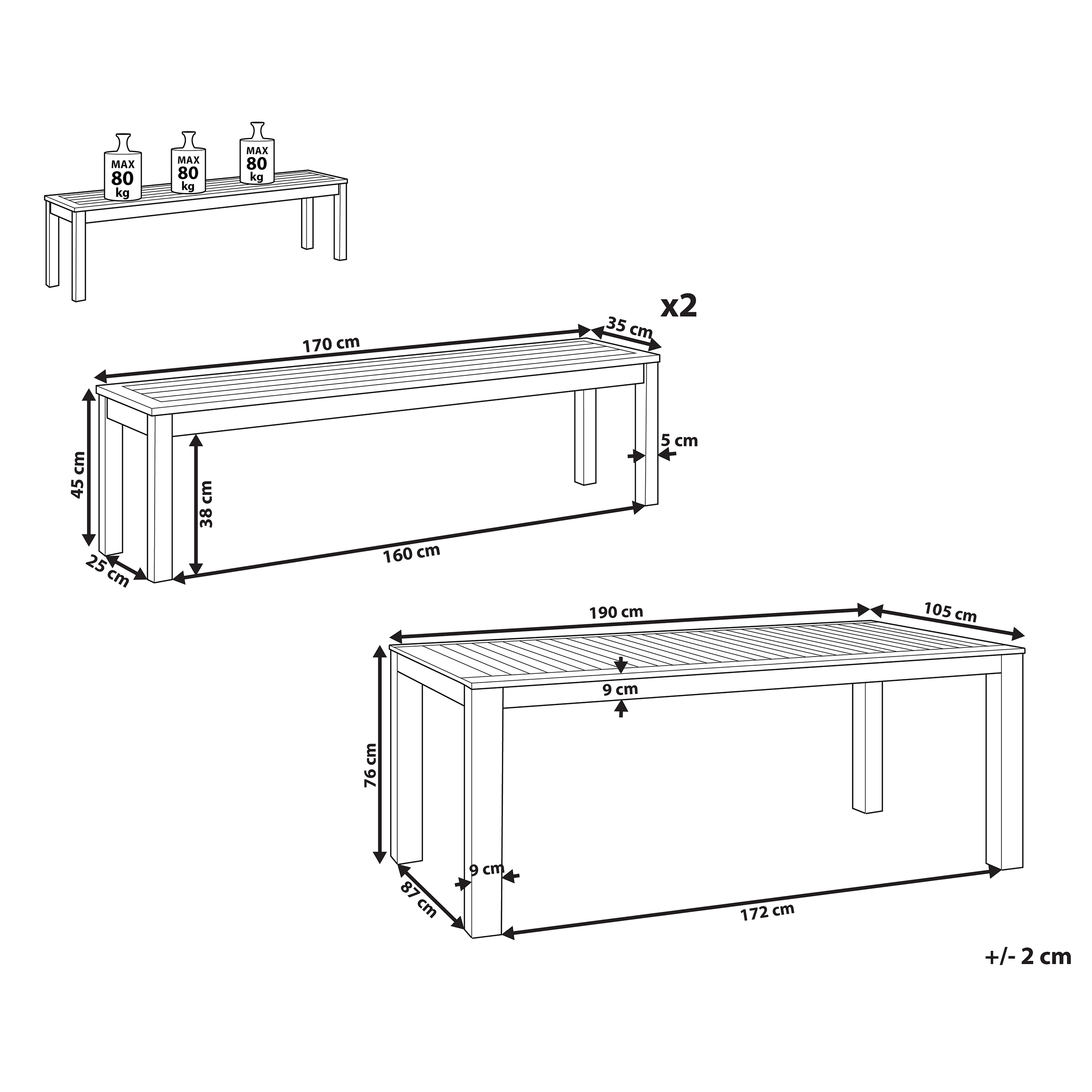 MAX
80
kg

MAX
80
kg

MAX
80
kg

x2

170 cm

35 cm

5 cm

45 cm

38 cm

25 cm

160 cm

190 cm

105 cm

9 cm

76 cm

9 cm

87 cm

172 cm

+/- 2 cm