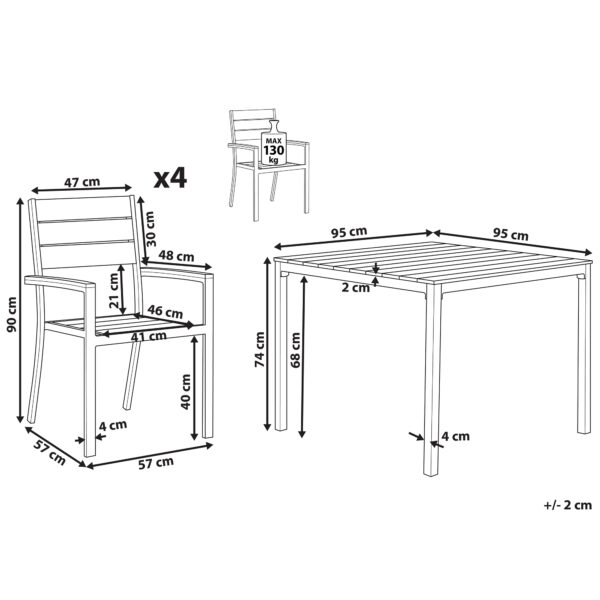 MAX
130
kg

x4

47 cm

30 cm

48 cm

21 cm

46 cm

41 cm

90 cm

40 cm

4 cm

57 cm

57 cm

95 cm

95 cm

2 cm

74 cm

68 cm

4 cm

+/- 2 cm